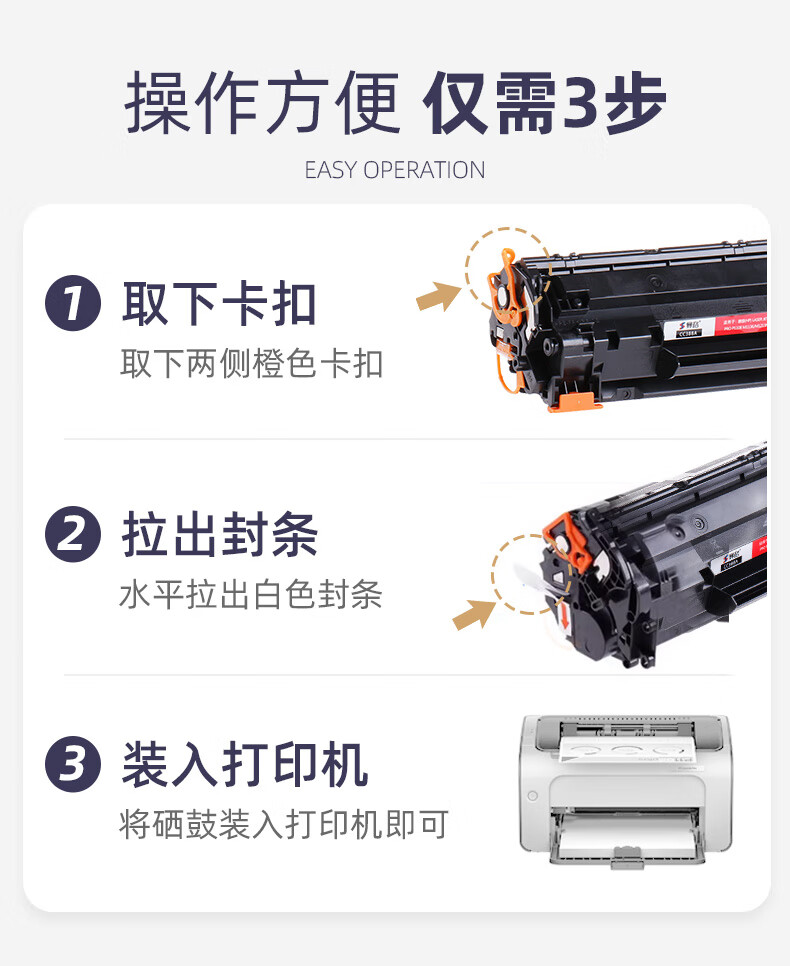 操作方便 仅需3步

EASY OPERATION

1 取下卡扣

取下两侧橙色卡扣

CC388A

2 拉出封条

水平拉出白色封条

3 装入打印机

将硒鼓装入打印机即可